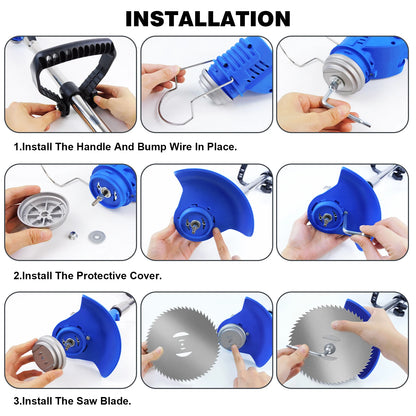 INSTALLATION

1.Install The Handle And Bump Wire In Place.

2.Install The Protective Cover.

3.Install The Saw Blade.