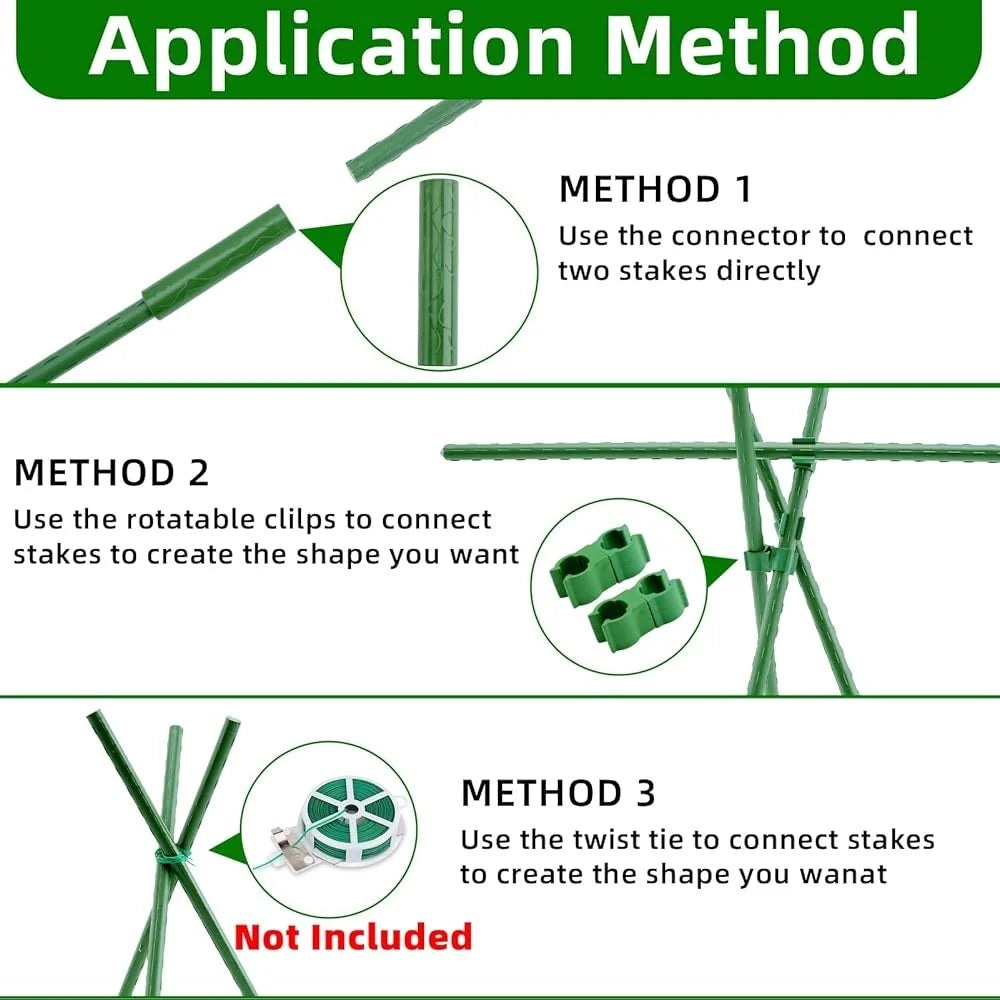 Application Method

METHOD 1
Use the connector to connect two stakes directly

METHOD 2
Use the rotatable clilps to connect stakes to create the shape you want

METHOD 3
Use the twist tie to connect stakes to create the shape you wanat

Not Included