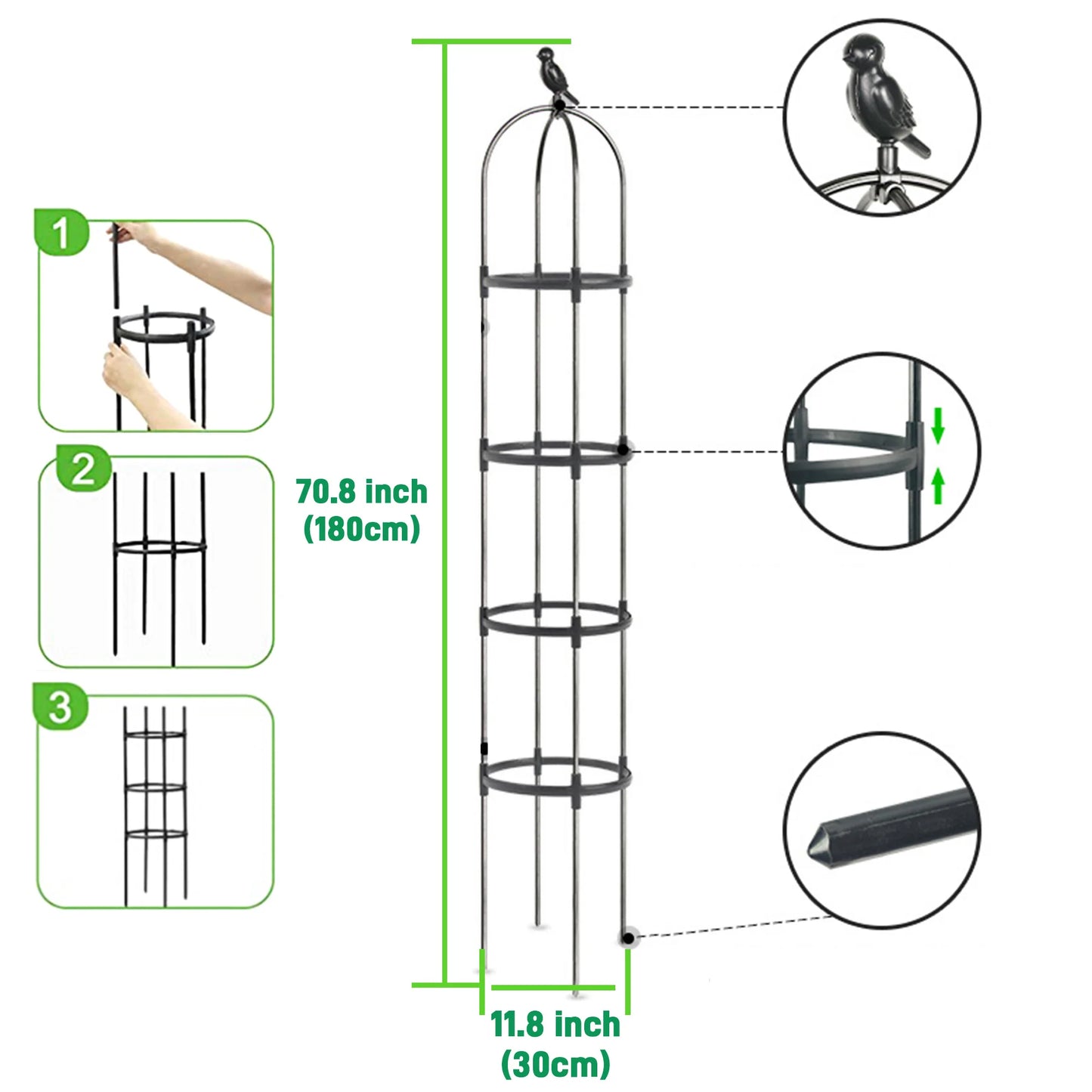 1

2

3

70.8 inch
(180cm)

11.8 inch
(30cm)